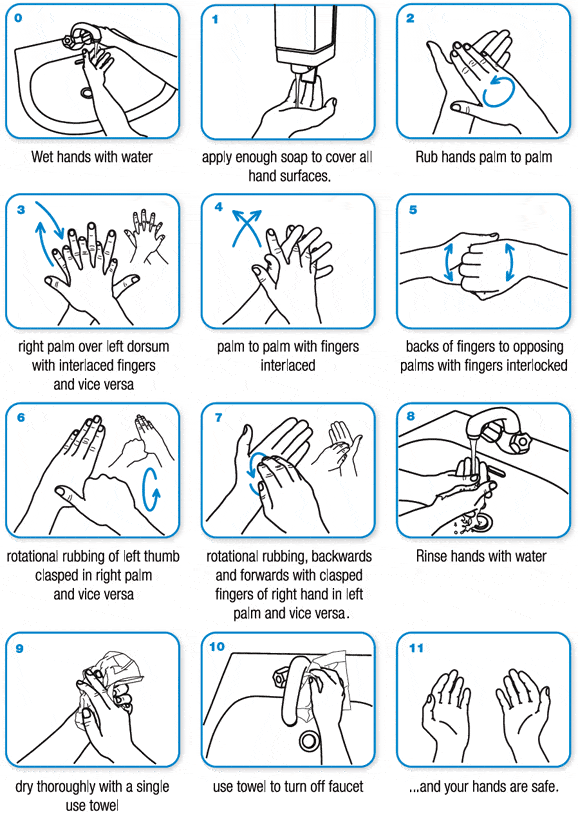 0

Wet hands with water

1

apply enough soap to cover all hand surfaces.

2

Rub hands palm to palm

3

right palm over left dorsum with interlaced fingers and vice versa

4

palm to palm with fingers interlaced

5

backs of fingers to opposing palms with fingers interlocked

6

rotational rubbing of left thumb clasped in right palm and vice versa

7

rotational rubbing, backwards and forwards with clasped fingers of right hand in left palm and vice versa.

8

Rinse hands with water

9

dry thoroughly with a single use towel

10

use towel to turn off faucet

11

...and your hands are safe.